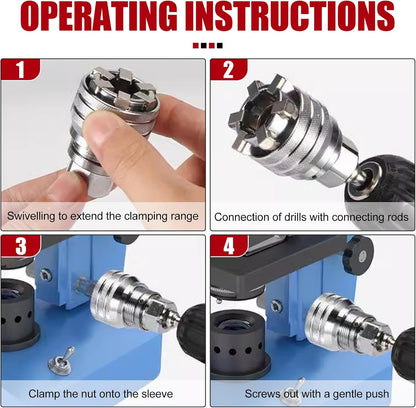 OPERATING INSTRUCTIONS

1
Swivelling to extend the clamping range

2
Connection of drills with connecting rods

3
Clamp the nut onto the sleeve

4
Screws out with a gentle push